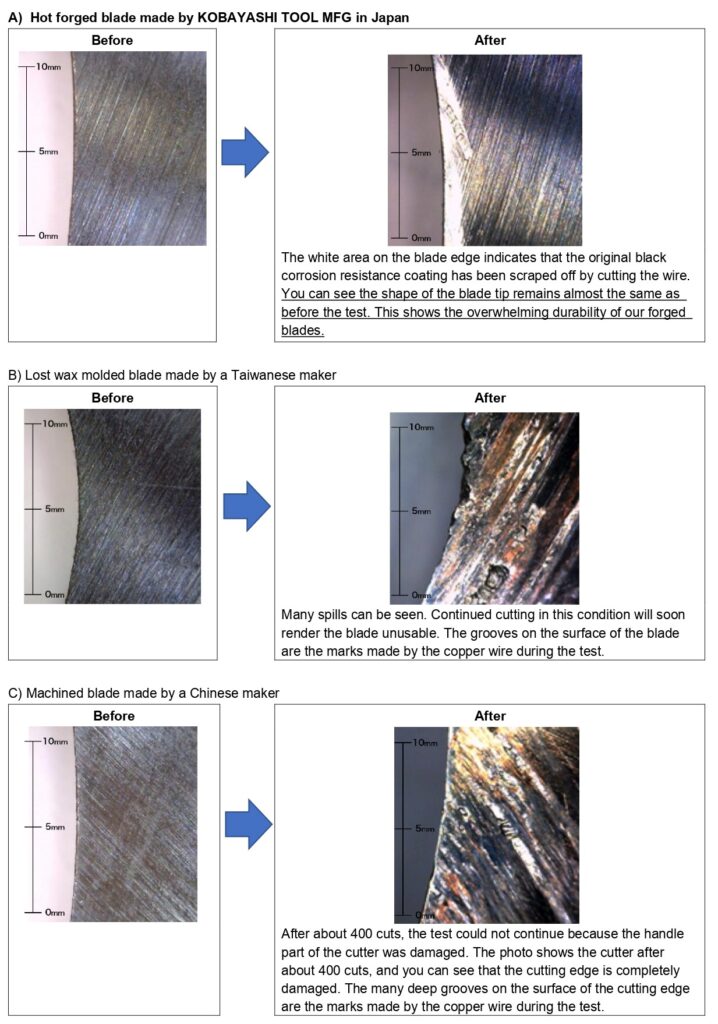 A) Hot forged blade made by KOBAYASHI TOOL MFG in Japan

Before

10mm

5mm

0mm

After

10mm

5mm

0mm

The white area on the blade edge indicates that the original black corrosion resistance coating has been scraped off by cutting the wire. You can see the shape of the blade tip remains almost the same as before the test. This shows the overwhelming durability of our forged blades.

B) Lost wax molded blade made by a Taiwanese maker

Before

10mm

5mm

0mm

After

10mm

5mm

0mm

Many spills can be seen. Continued cutting in this condition will soon render the blade unusable. The grooves on the surface of the blade are the marks made by the copper wire during the test.

C) Machined blade made by a Chinese maker

Before

10mm

5mm

0mm

After

10mm

5mm

0mm

After about 400 cuts, the test could not continue because the handle part of the cutter was damaged. The photo shows the cutter after about 400 cuts, and you can see that the cutting edge is completely damaged. The many deep grooves on the surface of the cutting edge are the marks made by the copper wire during the test.